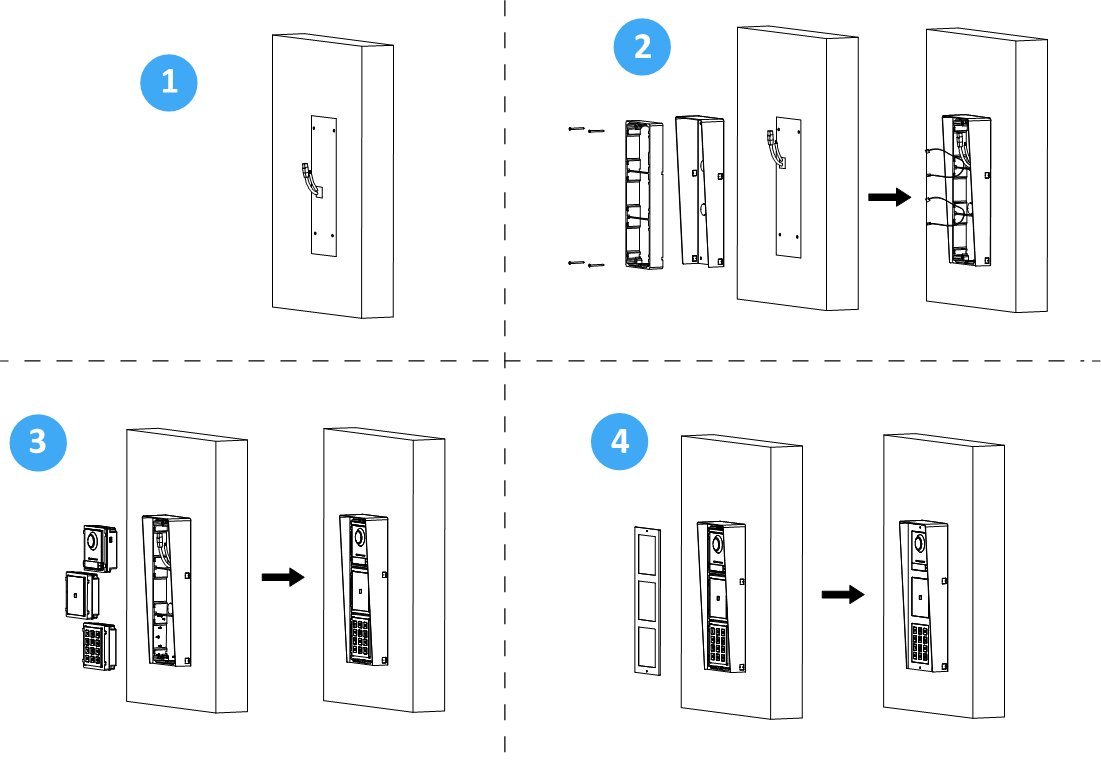 1

2

3

4