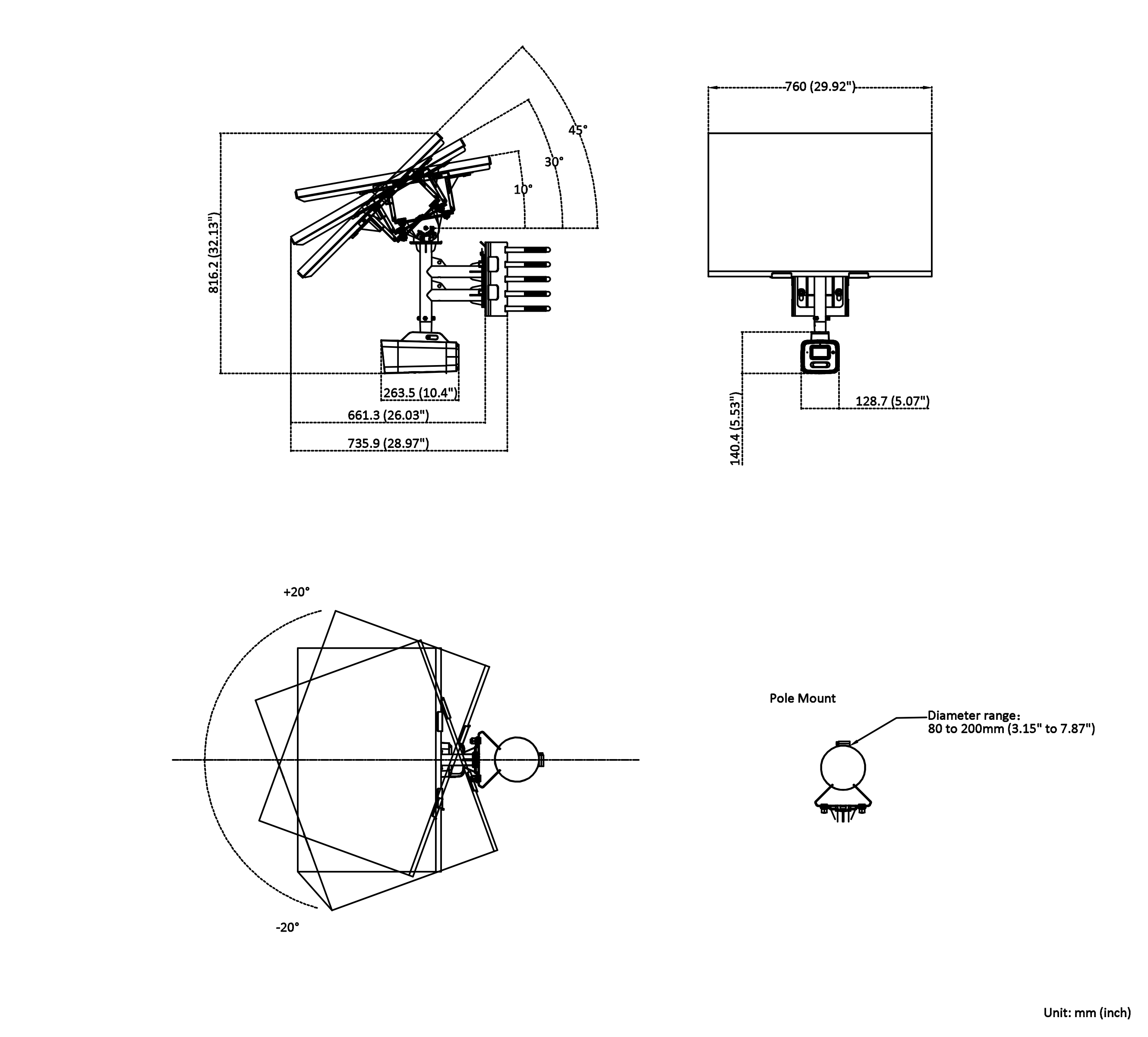 45°
30°
10°
816.2 (32.13")
263.5 (10.4")
661.3 (26.03")
735.9 (28.97")

760 (29.92")
140.4 (5.53")
128.7 (5.07")

+20°
-20°

Pole Mount
Diameter range:
80 to 200mm (3.15" to 7.87")

Unit: mm (inch)