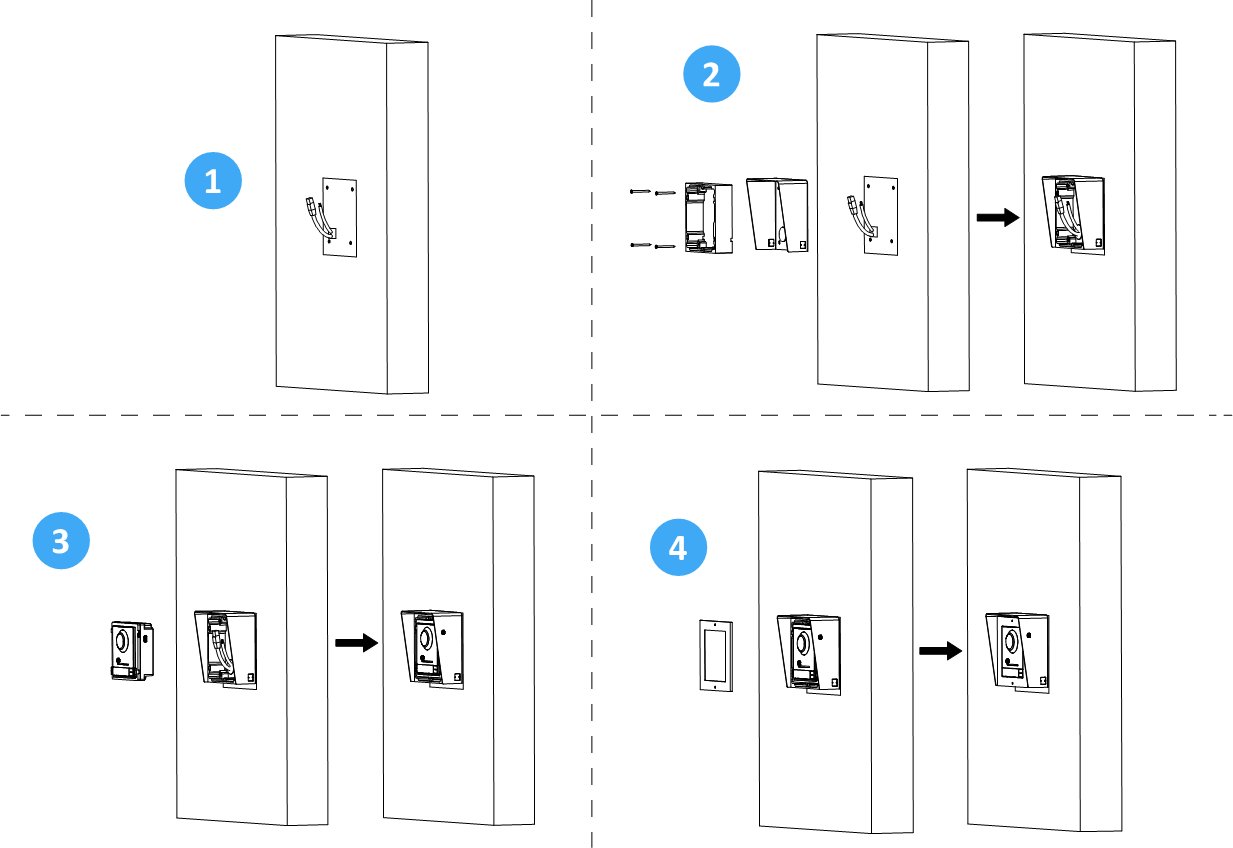 1

2

3

4